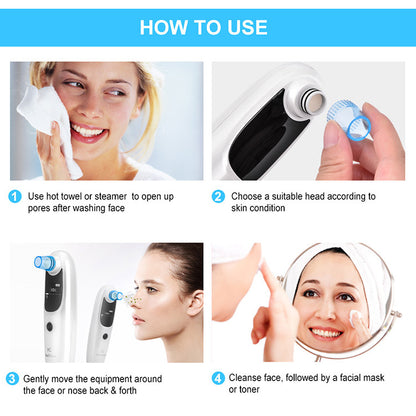 HOW TO USE

1 Use hot towel or steamer  to open up pores after washing face

2 Choose a suitable head according to skin condition

3 Gently move the equipment around the face or nose back & forth

4 Cleanse face, followed by a facial mask or toner